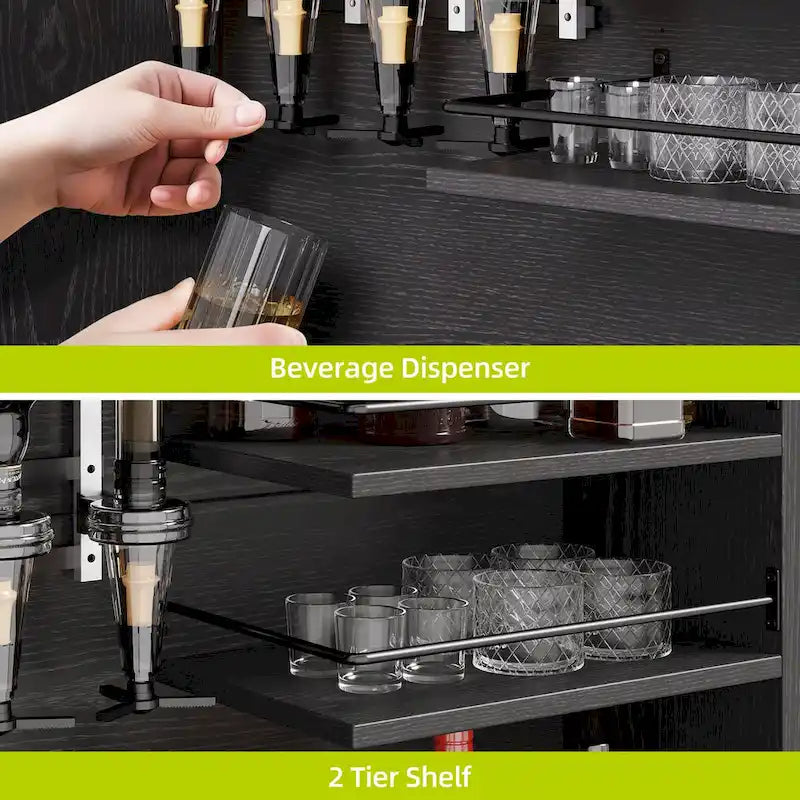 Beverage Dispenser

2 Tier Shelf