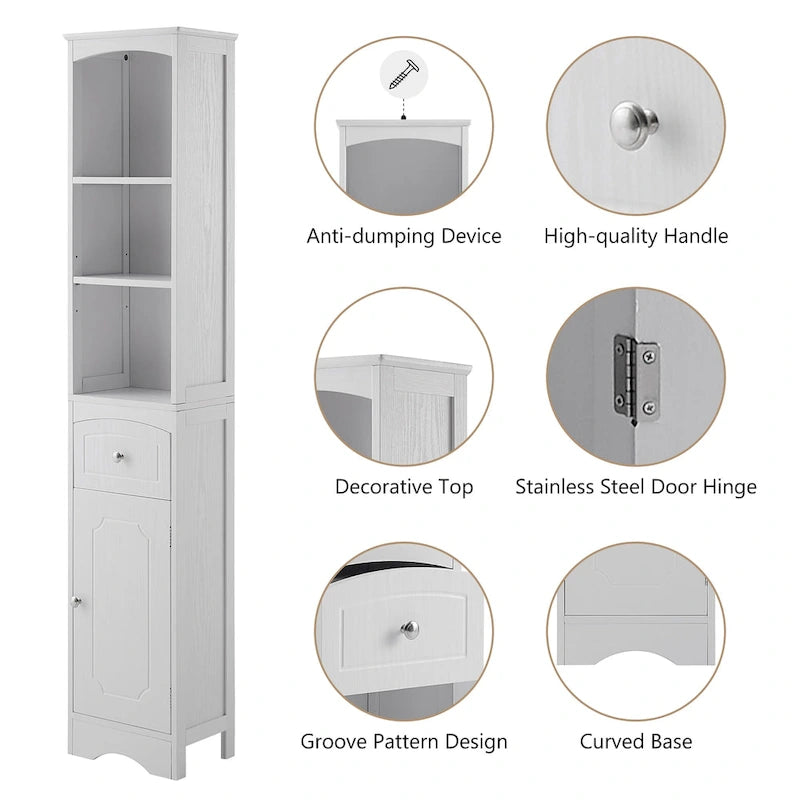 Anti-dumping Device

High-quality Handle

Decorative Top

Stainless Steel Door Hinge

Groove Pattern Design

Curved Base