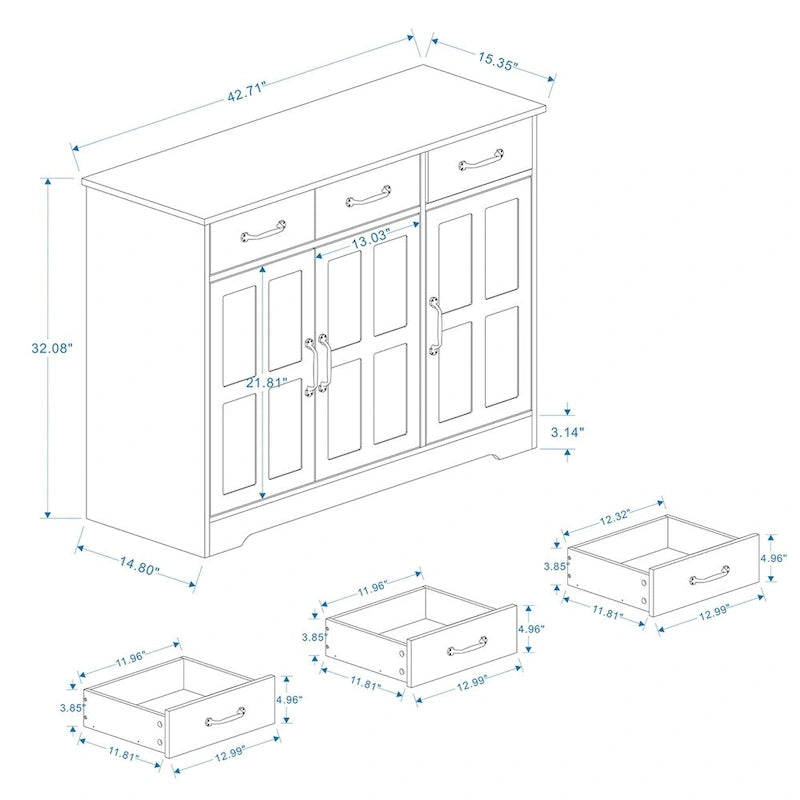 42.71"
15.35"
32.08"
13.03"
21.81"
3.14"
14.80"
12.32"
3.85"
4.96"
11.81"
12.99"
11.96"
3.85"
4.96"
11.81"
12.99"
11.96"
3.85"
4.96"
11.81"
12.99"