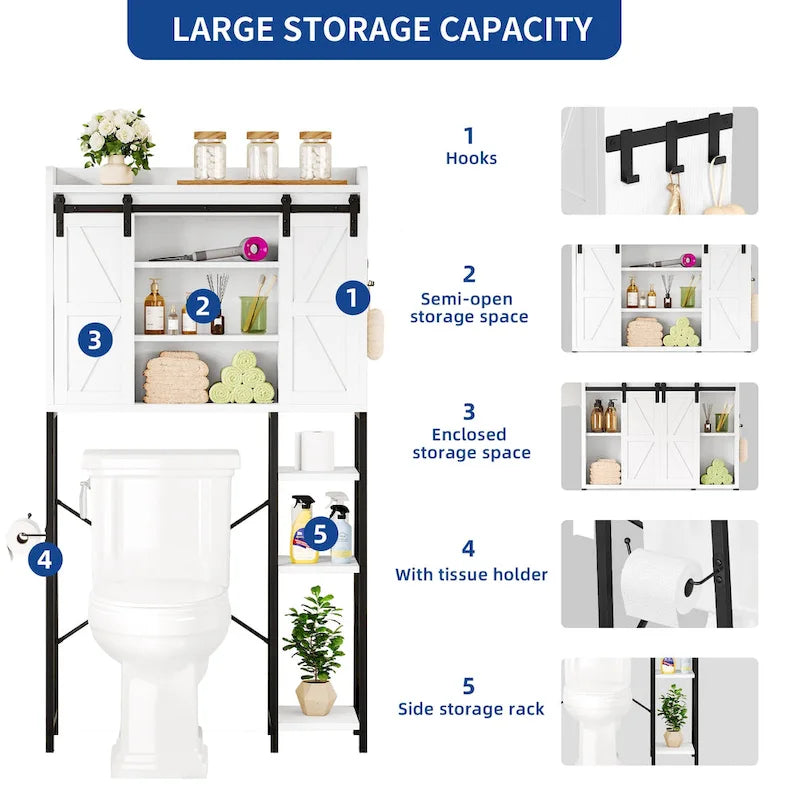 LARGE STORAGE CAPACITY

1
2
3
4
5

1
Hooks

2
Semi-open storage space

3
Enclosed storage space

4
With tissue holder

5
Side storage rack