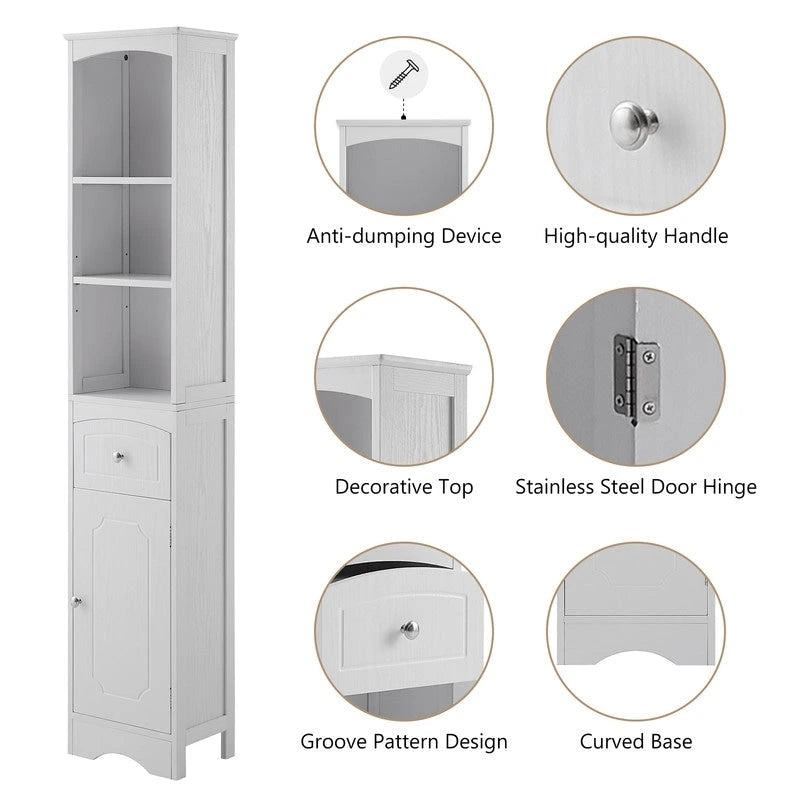 Anti-dumping Device

High-quality Handle

Decorative Top

Stainless Steel Door Hinge

Groove Pattern Design

Curved Base