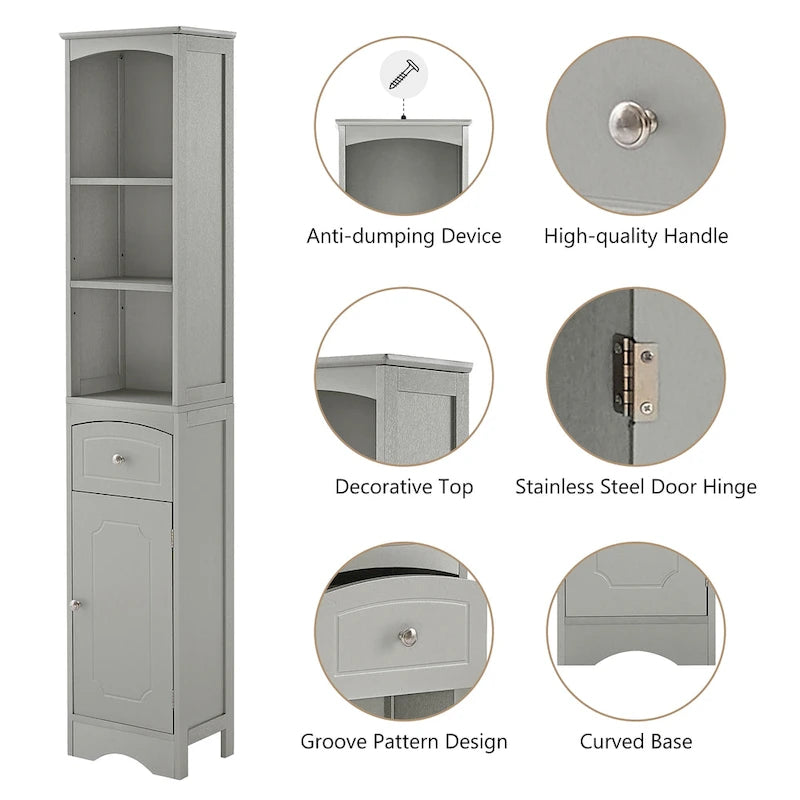 Anti-dumping Device

High-quality Handle

Decorative Top

Stainless Steel Door Hinge

Groove Pattern Design

Curved Base