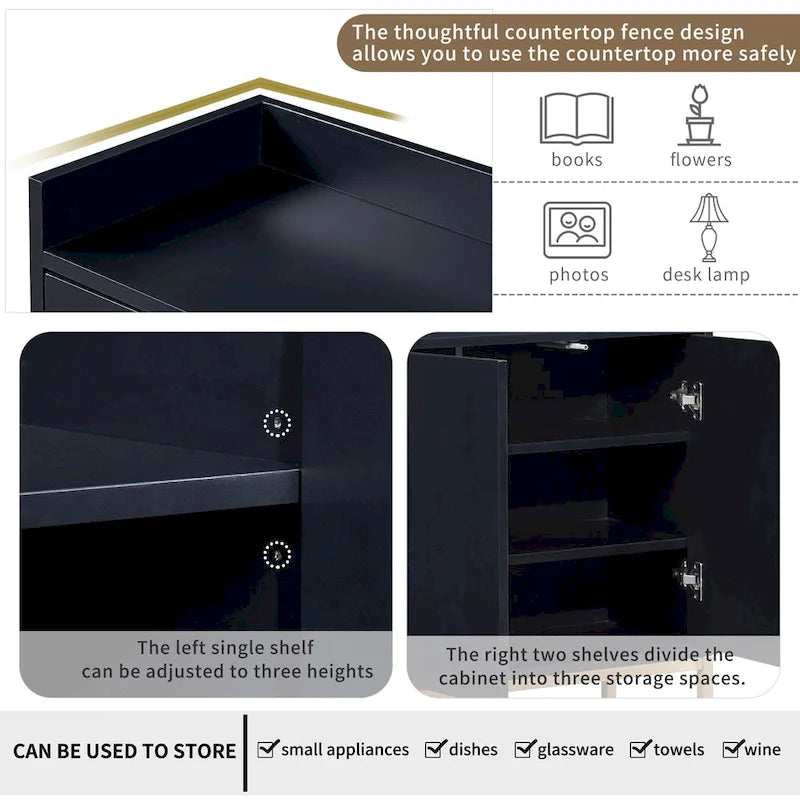 The thoughtful countertop fence design allows you to use the countertop more safely

books

flowers

photos

desk lamp

The left single shelf can be adjusted to three heights

The right two shelves divide the cabinet into three storage spaces.

CAN BE USED TO STORE

small appliances

dishes

glassware

towels

wine