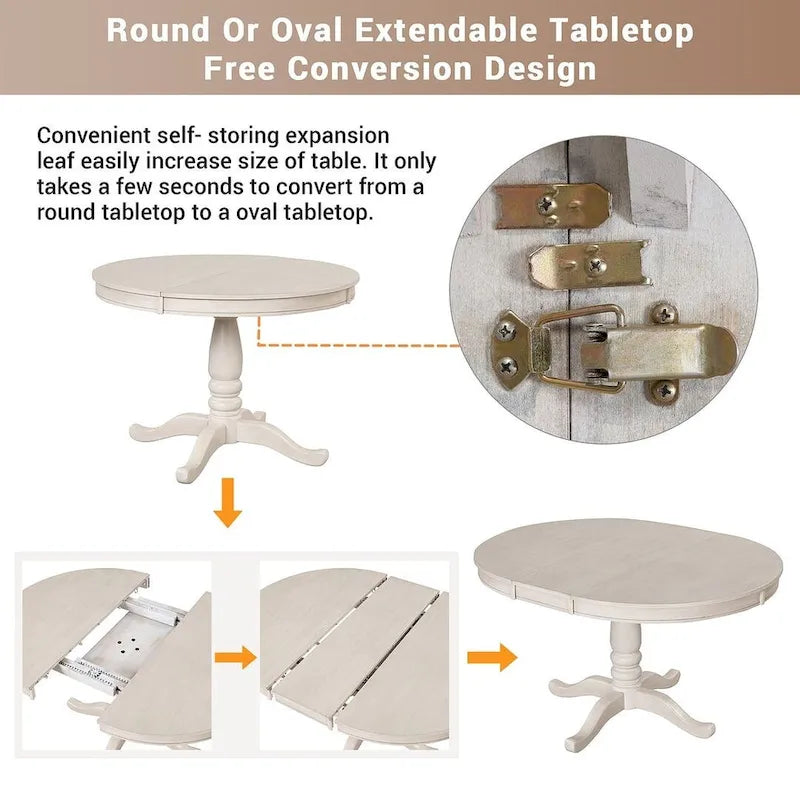 Round Or Oval Extendable Tabletop
Free Conversion Design

Convenient self- storing expansion leaf easily increase size of table. It only takes a few seconds to convert from a round tabletop to a oval tabletop.