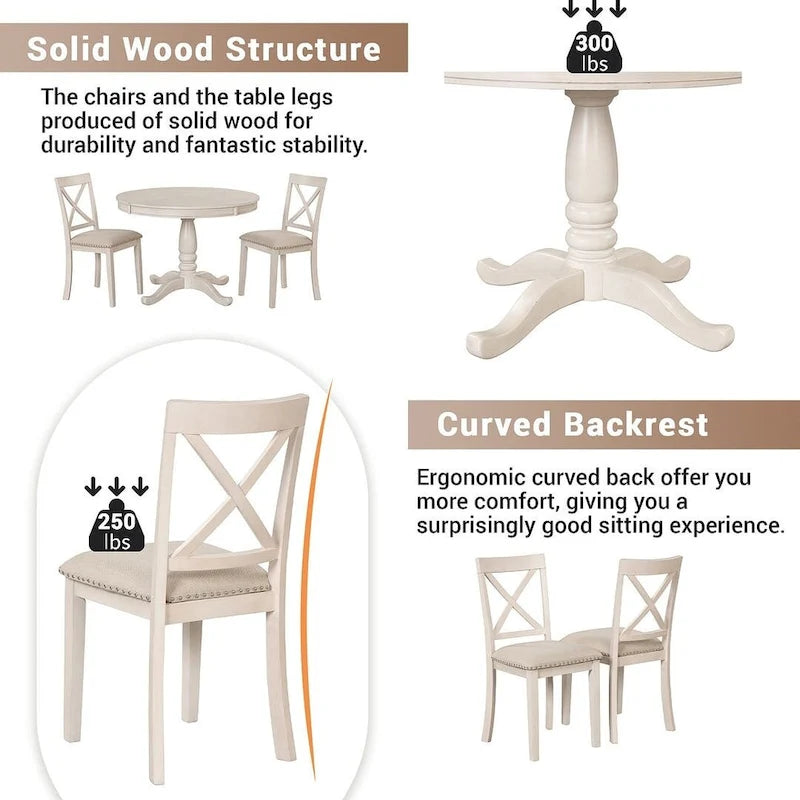 Solid Wood Structure

The chairs and the table legs produced of solid wood for durability and fantastic stability.

300 lbs

250 lbs

Curved Backrest

Ergonomic curved back offer you more comfort, giving you a surprisingly good sitting experience.